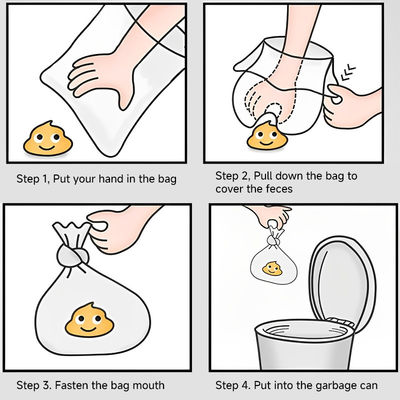 Step 1, Put your hand in the bag

Step 2, Pull down the bag to cover the feces

Step 3. Fasten the bag mouth

Step 4. Put into the garbage can